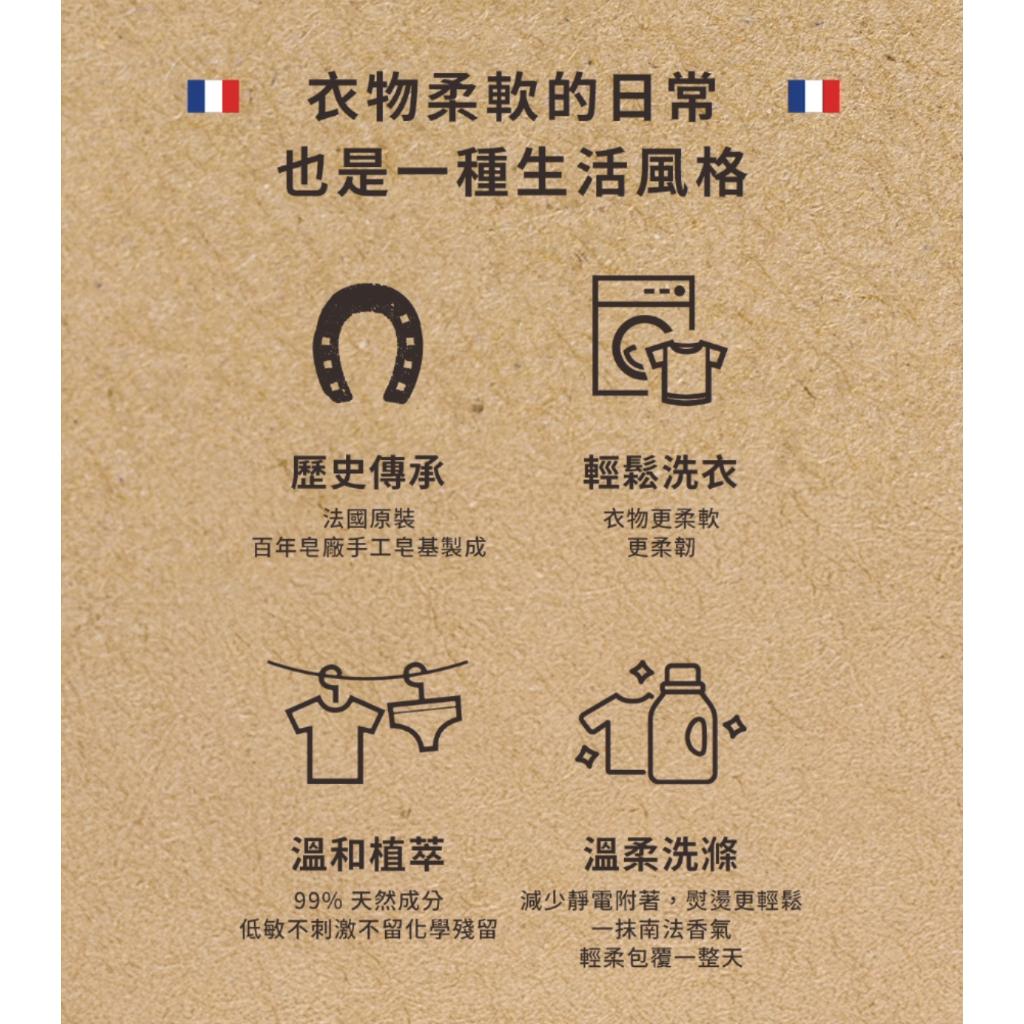 衣物柔軟的日常
也是一種生活風格

歷史傳承
法國原裝
百年皂廠手工皂基製成

輕鬆洗衣
衣物更柔軟
更柔韌

溫和植萃
99% 天然成分
低敏不刺激不留化學殘留

溫柔洗滌
減少靜電附著，熨燙更輕鬆
一抹南法香氣
輕柔包覆一整天