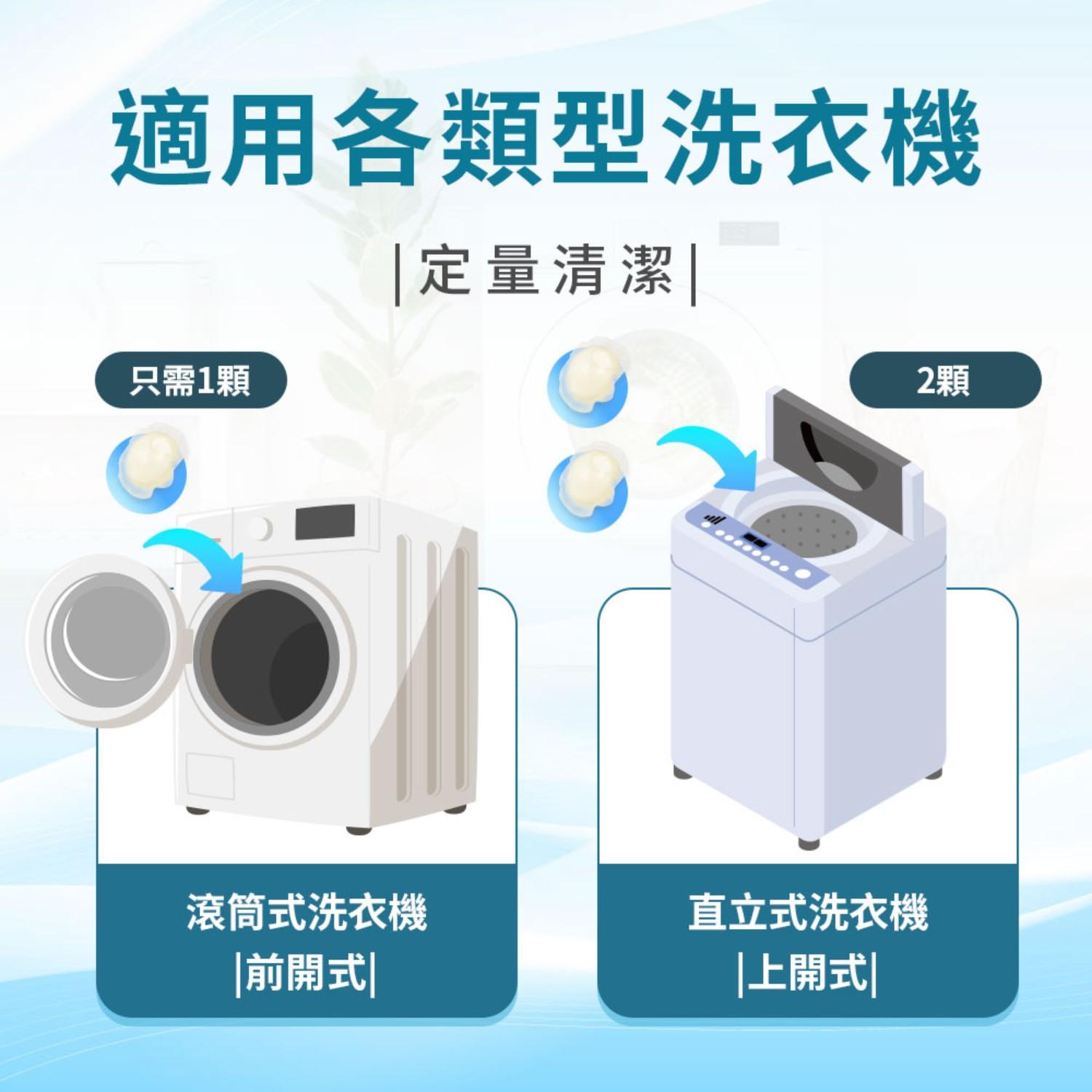 適用各類型洗衣機

|定量清潔|

只需1顆

2顆

滾筒式洗衣機
|前開式|

直立式洗衣機
|上開式|