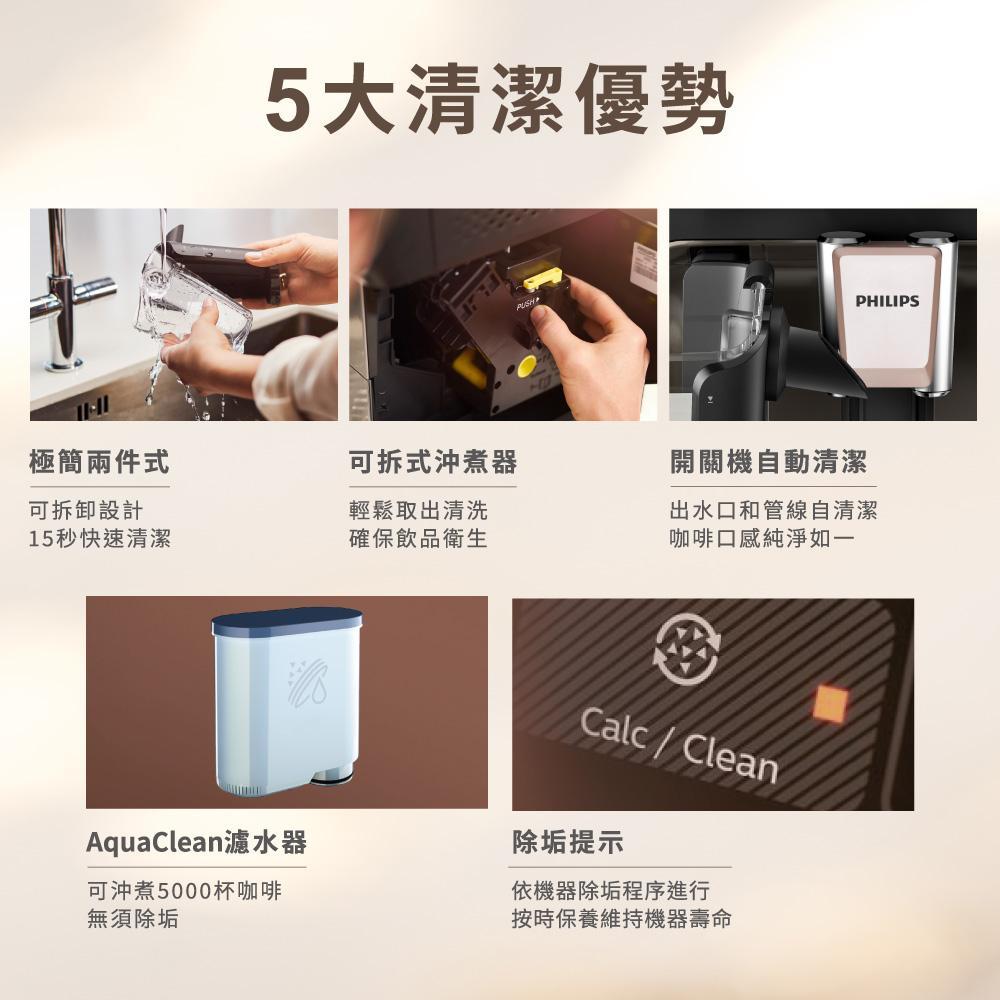 5大清潔優勢

PUSH

PHILIPS

極簡兩件式

可拆卸設計
15秒快速清潔

可拆式沖煮器

輕鬆取出清洗
確保飲品衛生

開關機自動清潔

出水口和管線自清潔
咖啡口感純淨如一

Calc / Clean

AquaClean濾水器

可沖煮5000杯咖啡
無須除垢

除垢提示

依機器除垢程序進行
按時保養維持機器壽命