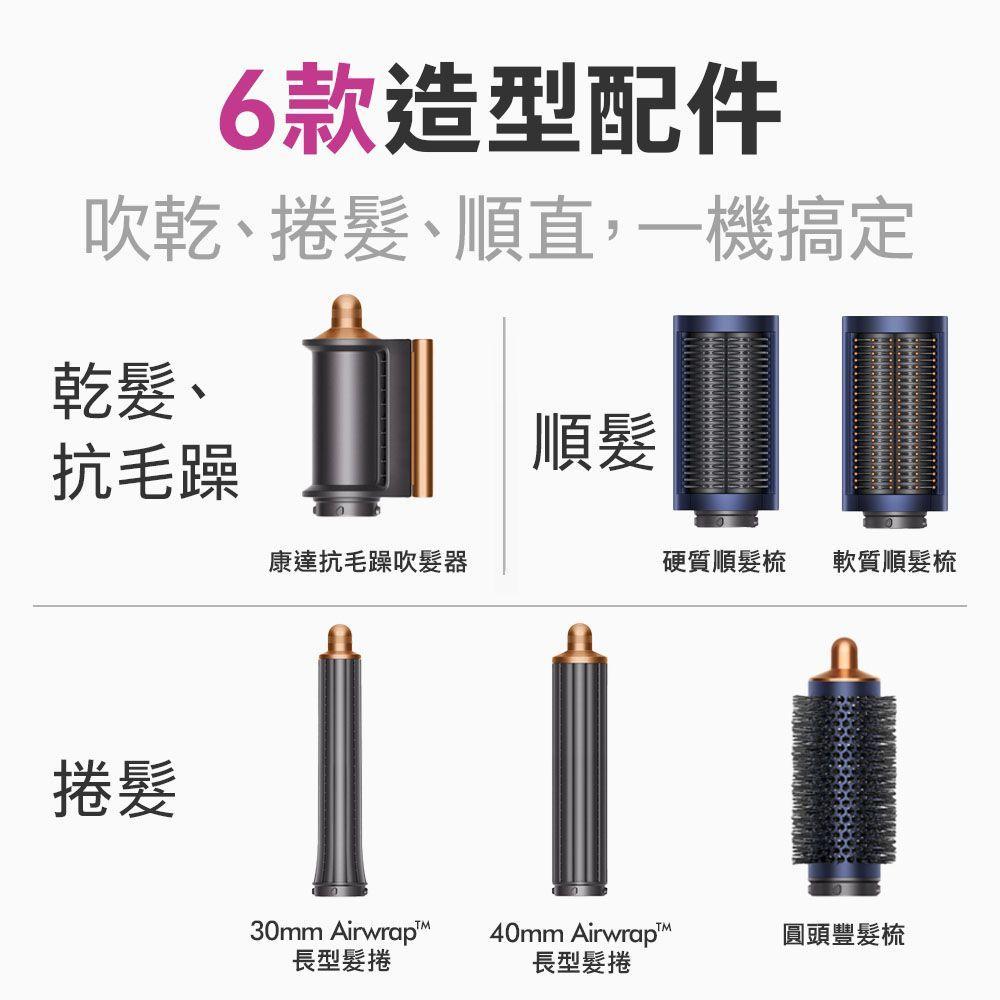 6款造型配件

吹乾、捲髮、順直，一機搞定

乾髮、抗毛躁

康達抗毛躁吹髮器

順髮

硬質順髮梳

軟質順髮梳

捲髮

30mm Airwrap™ 長型髮捲

40mm Airwrap™ 長型髮捲

圓頭豐髮梳