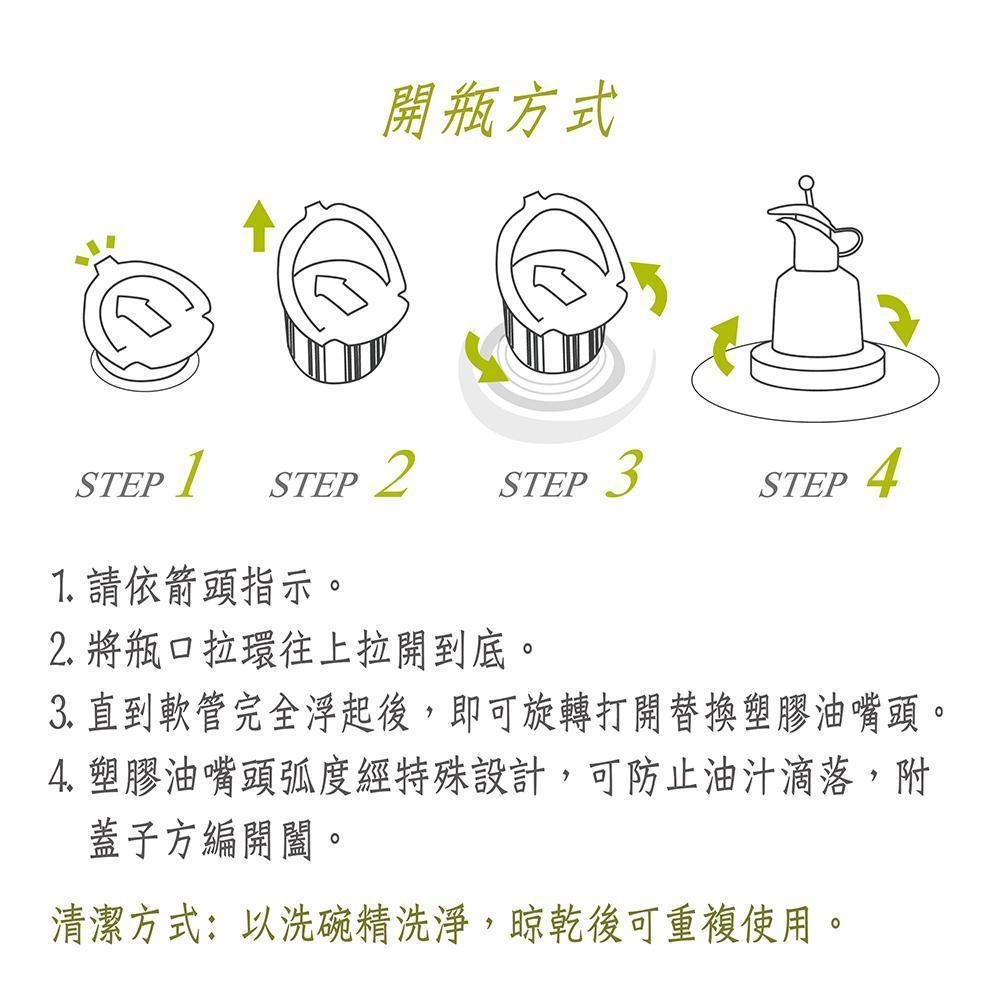 開瓶方式

STEP 1　STEP 2　STEP 3　STEP 4

1. 請依箭頭指示。
2. 將瓶口拉環往上拉開到底。
3. 直到軟管完全浮起後，即可旋轉打開替換塑膠油嘴頭。
4. 塑膠油嘴頭弧度經特殊設計，可防止油汁滴落，附蓋子方編開闔。

清潔方式：以洗碗精洗淨，晾乾後可重複使用。