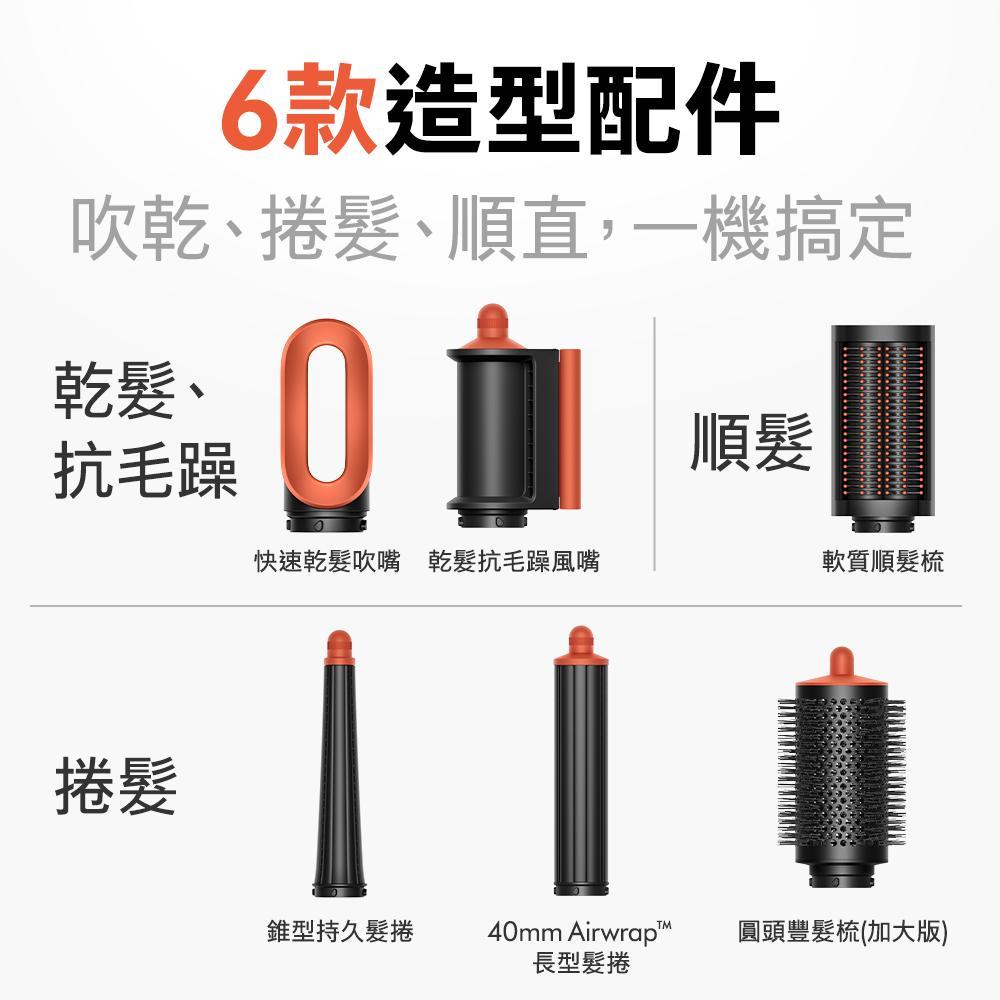 6款造型配件

吹乾、捲髮、順直，一機搞定

乾髮、抗毛躁

快速乾髮吹嘴　乾髮抗毛躁風嘴

順髮

軟質順髮梳

捲髮

錐型持久髮捲

40mm Airwrap™ 長型髮捲

圓頭豐髮梳(加大版)