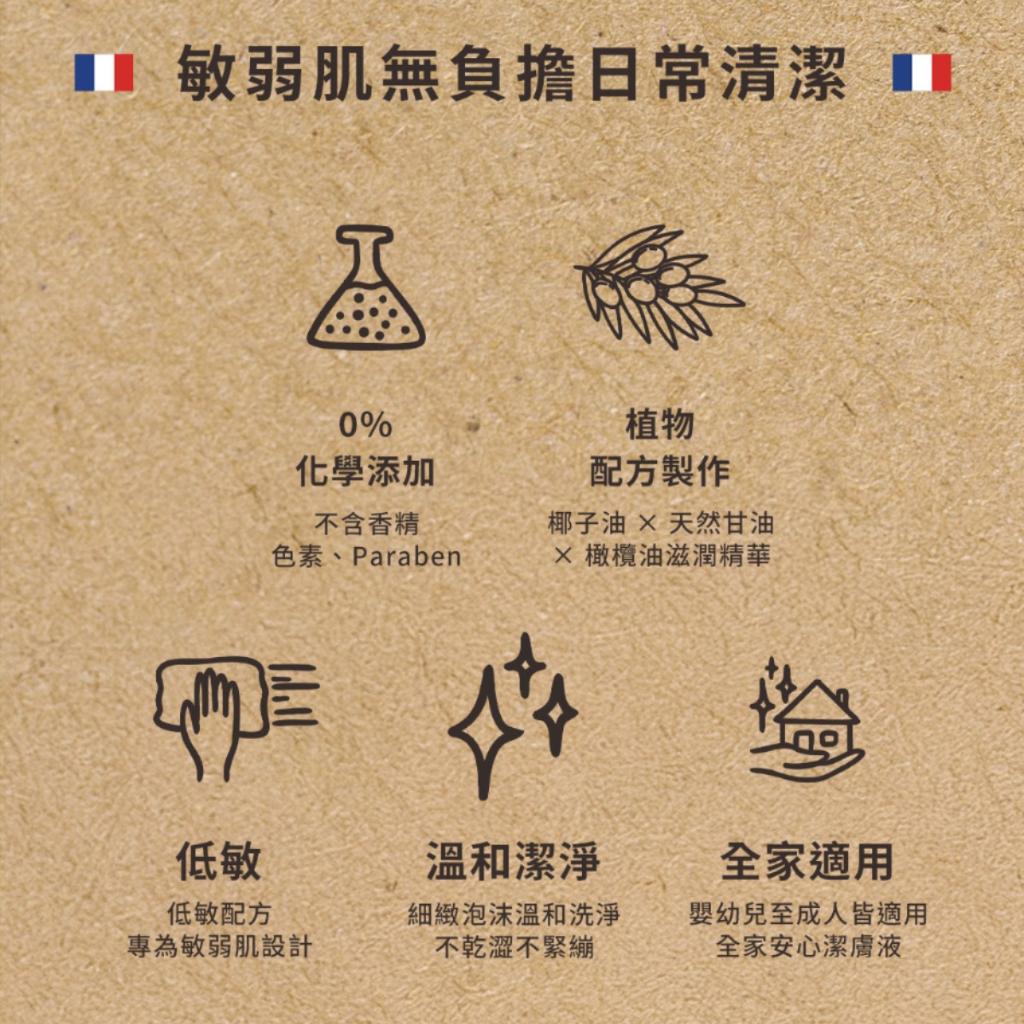 敏弱肌無負擔日常清潔

0%
化學添加

不含香精
色素、Paraben

植物
配方製作

椰子油 × 天然甘油
× 橄欖油滋潤精華

低敏

低敏配方
專為敏弱肌設計

溫和潔淨

細緻泡沫溫和洗淨
不乾澀不緊繃

全家適用

嬰幼兒至成人皆適用
全家安心潔膚液