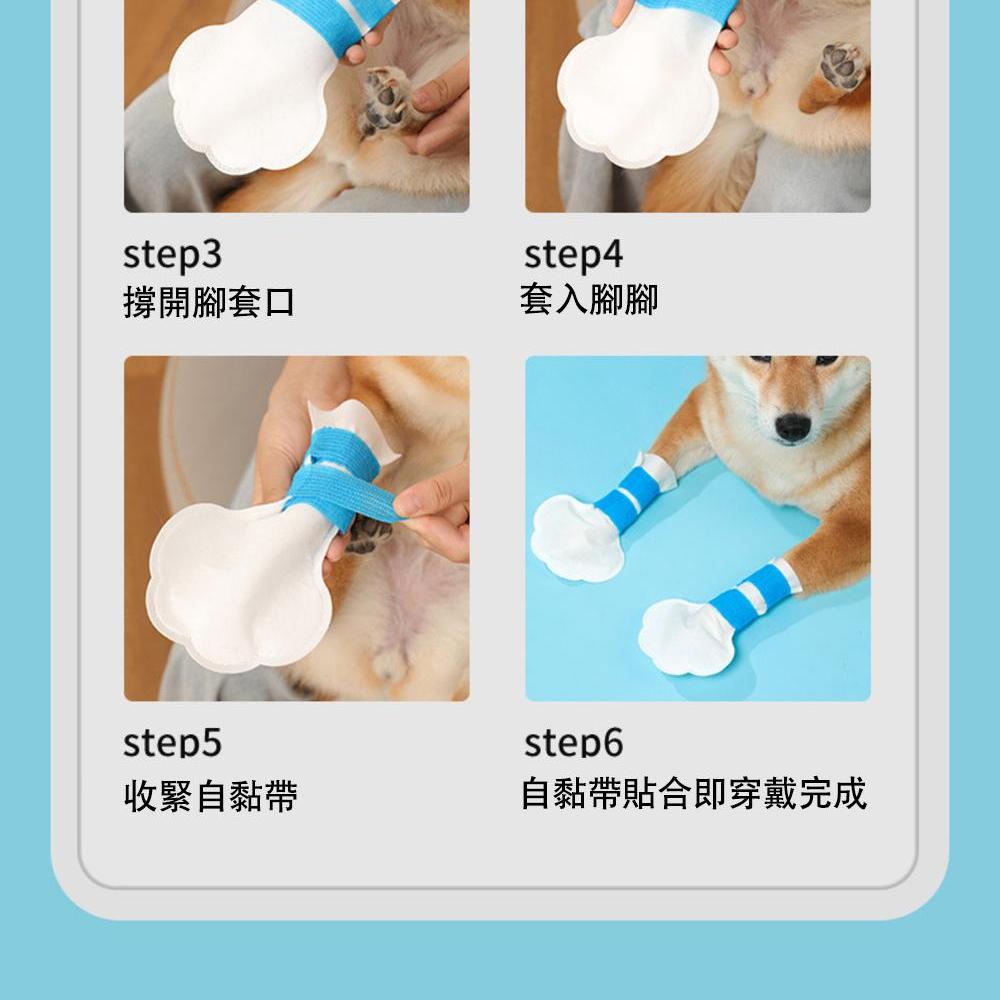 step3
撐開腳套口

step4
套入腳腳

step5
收緊自黏帶

step6
自黏帶貼合即穿戴完成